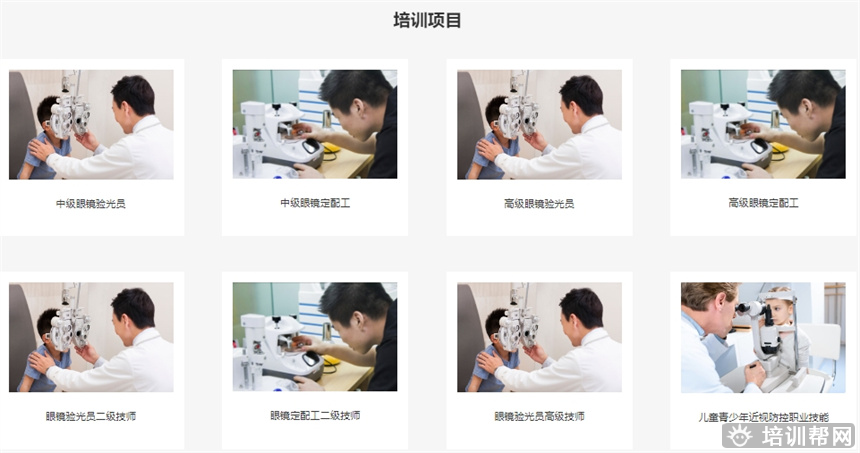 培训项目

中级眼镜验光员

中级眼镜定配工

高级眼镜验光员

高级眼镜定配工

眼镜验光员二级技师

眼镜定配工二级技师

眼镜验光员高级技师

儿童青少年近视防控职业技能

培训帮网