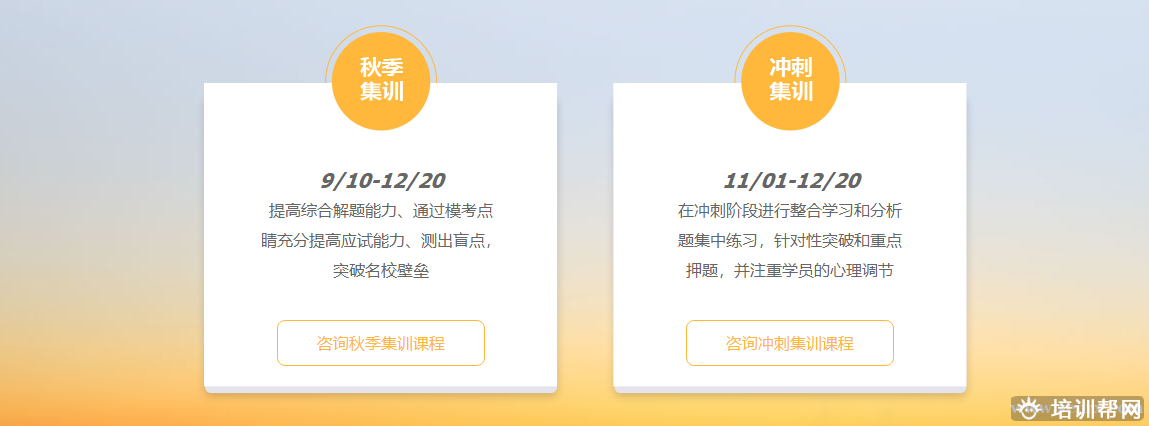 秋季
集训

9/10-12/20

提高综合解题能力、通过模考点睛充分提高应试能力、测出盲点，突破名校壁垒

咨询秋季集训课程

冲刺
集训

11/01-12/20

在冲刺阶段进行整合学习和分析题集中练习，针对性突破和重点押题，并注重学员的心理调节

咨询冲刺集训课程

培训帮网