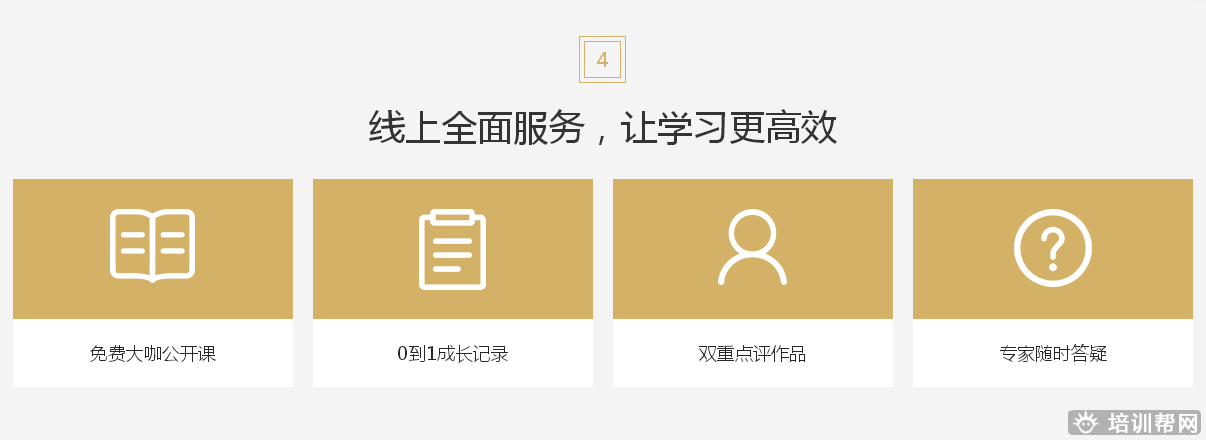 4

线上全面服务，让学习更高效

免费大咖公开课

0到1成长记录

双重点评作品

专家随时答疑

培训帮网