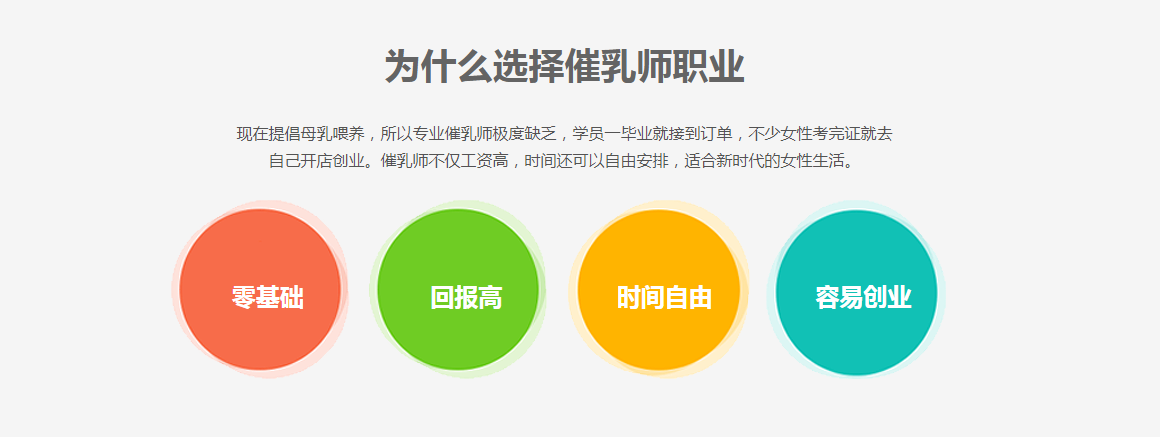 为什么选择催乳师职业

现在提倡母乳喂养，所以专业催乳师极度缺乏，学员一毕业就接到订单，不少女性考完证就去自己开店创业。催乳师不仅工资高，时间还可以自由安排，适合新时代的女性生活。

零基础

回报高

时间自由

容易创业